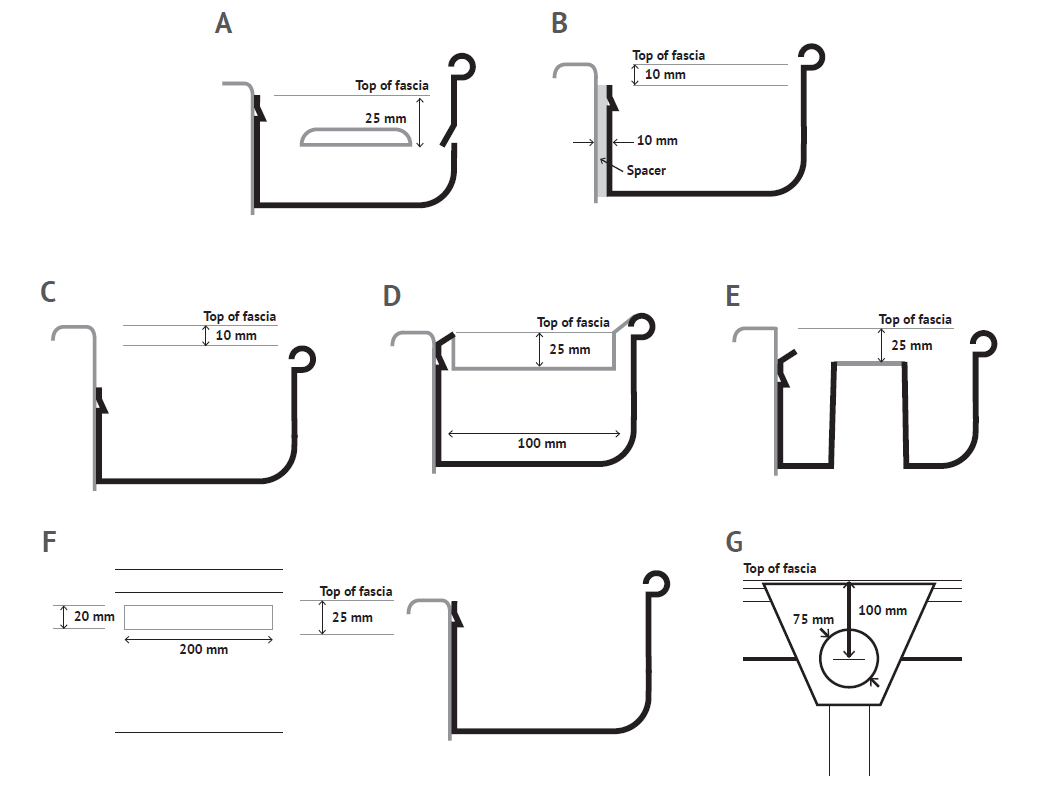 A

Top of fascia

25 mm

B

Top of fascia

10 mm

10 mm

Spacer

C

Top of fascia

10 mm

D

Top of fascia

25 mm

100 mm

E

Top of fascia

25 mm

F

20 mm

200 mm

Top of fascia

25 mm

G

Top of fascia

75 mm

100 mm