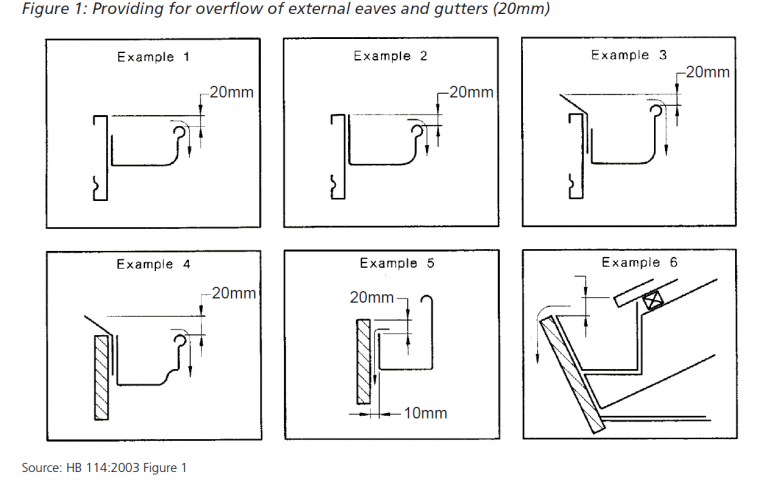 Figure 1: Providing for overflow of external eaves and gutters (20mm)

Example 1

20mm

Example 2

20mm

Example 3

20mm

Example 4

20mm

Example 5

20mm

10mm

Example 6

Source: HB 114:2003 Figure 1