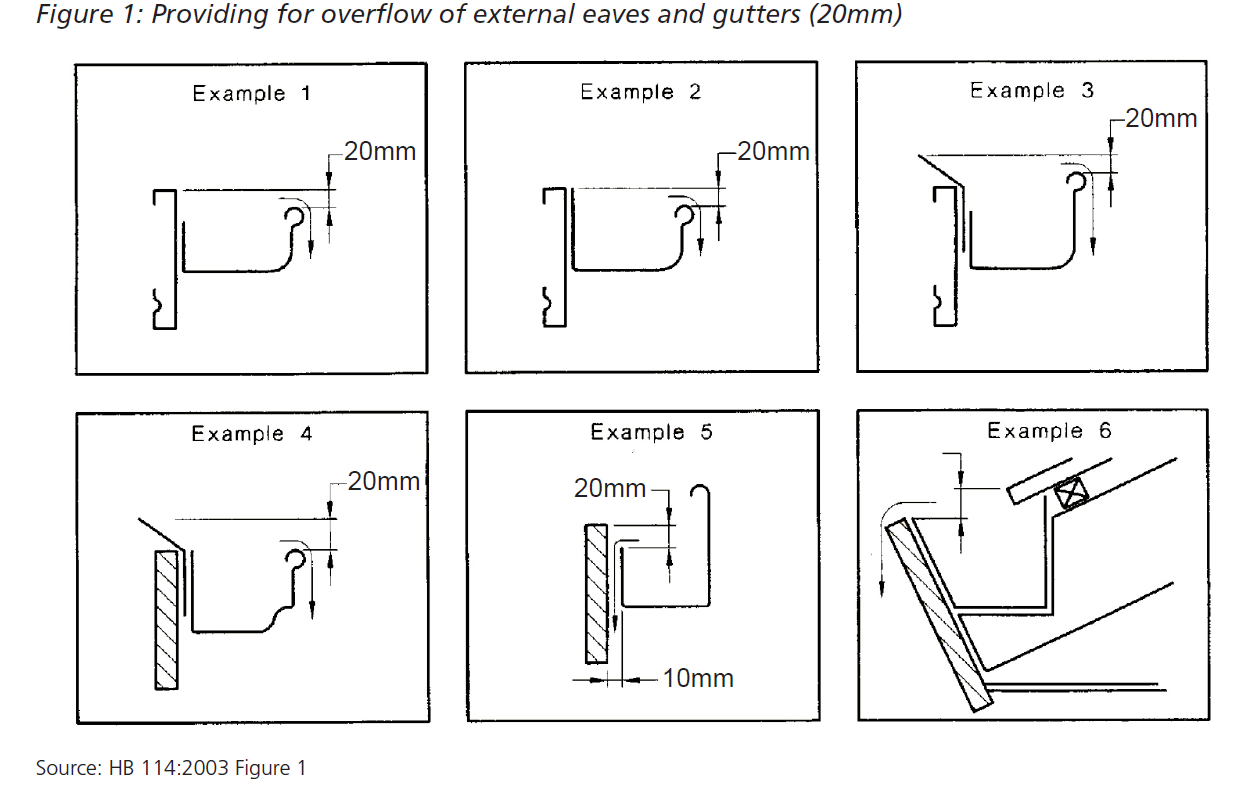 Figure 1: Providing for overflow of external eaves and gutters (20mm)

Example 1

20mm

Example 2

20mm

Example 3

20mm

Example 4

20mm

Example 5

20mm

10mm

Example 6

Source: HB 114:2003 Figure 1